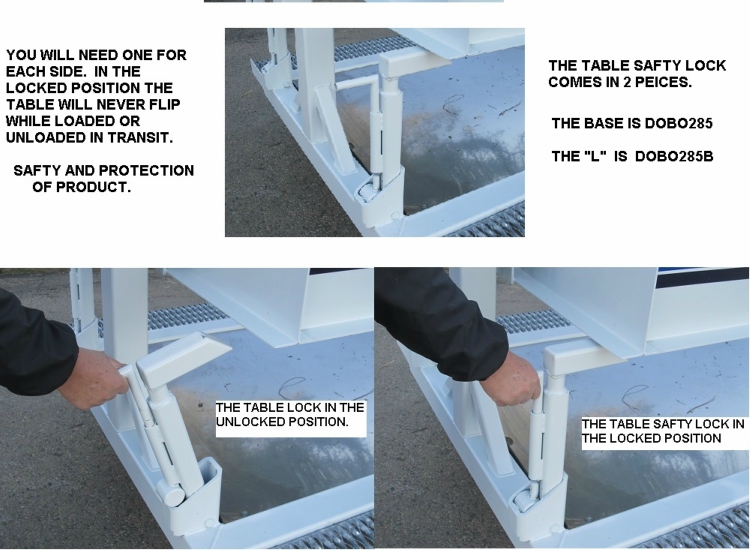 YOU WILL NEED ONE FOR EACH SIDE. IN THE LOCKED POSITION THE TABLE WILL NEVER FLIP WHILE LOADED OR UNLOADED IN TRANSIT.

SAFTY AND PROTECTION OF PRODUCT.

THE TABLE SAFTY LOCK COMES IN 2 PEICES.

THE BASE IS DOBO285

THE "L" IS DOBO285B

THE TABLE LOCK IN THE UNLOCKED POSITION.

THE TABLE SAFTY LOCK IN THE LOCKED POSITION